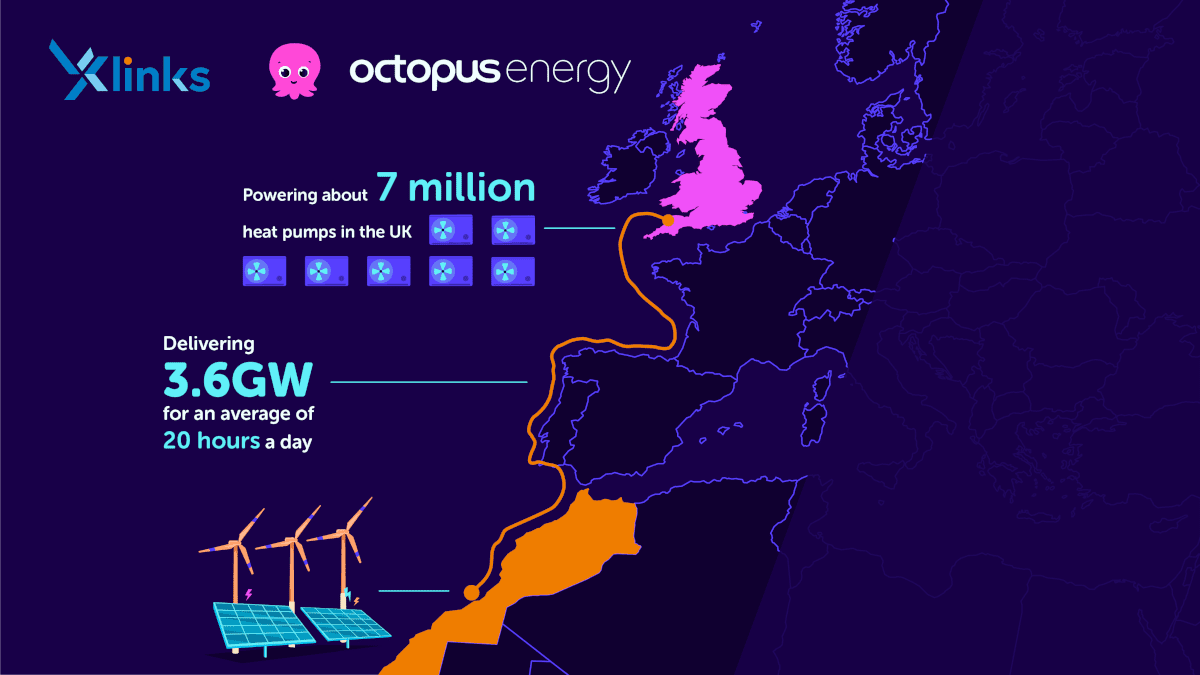 Xlinks

octopus energy

Powering about 7 million heat pumps in the UK

Delivering 3.6GW for an average of 20 hours a day