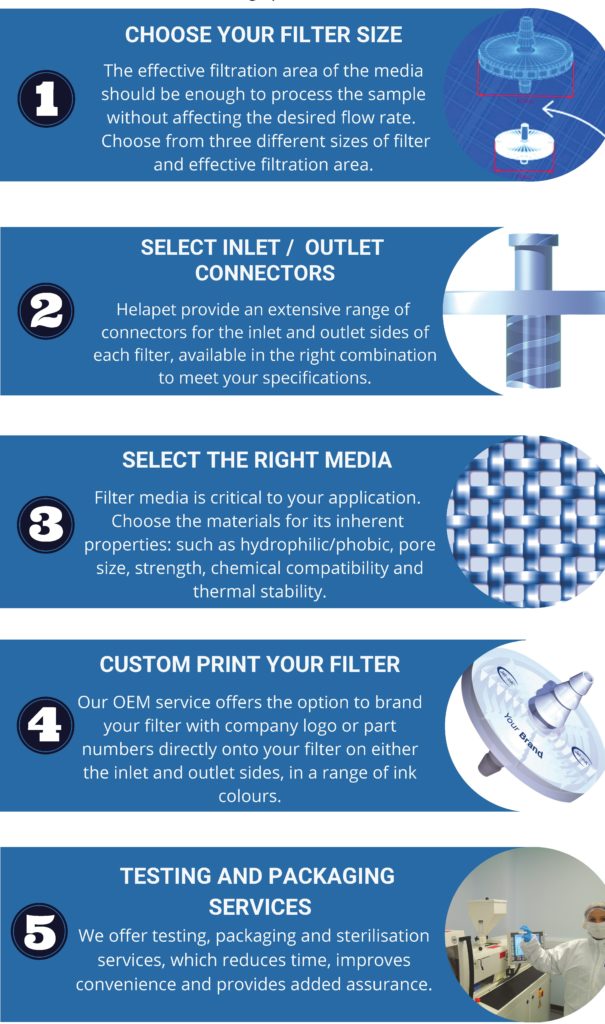 1

CHOOSE YOUR FILTER SIZE

The effective filtration area of the media should be enough to process the sample without affecting the desired flow rate. Choose from three different sizes of filter and effective filtration area.

2

SELECT INLET / OUTLET CONNECTORS

Helapet provide an extensive range of connectors for the inlet and outlet sides of each filter, available in the right combination to meet your specifications.

3

SELECT THE RIGHT MEDIA

Filter media is critical to your application. Choose the materials for its inherent properties: such as hydrophilic/phobic, pore size, strength, chemical compatibility and thermal stability.

4

CUSTOM PRINT YOUR FILTER

Our OEM service offers the option to brand your filter with company logo or part numbers directly onto your filter on either the inlet and outlet sides, in a range of ink colours.

Your Brand

5

TESTING AND PACKAGING SERVICES

We offer testing, packaging and sterilisation services, which reduces time, improves convenience and provides added assurance.